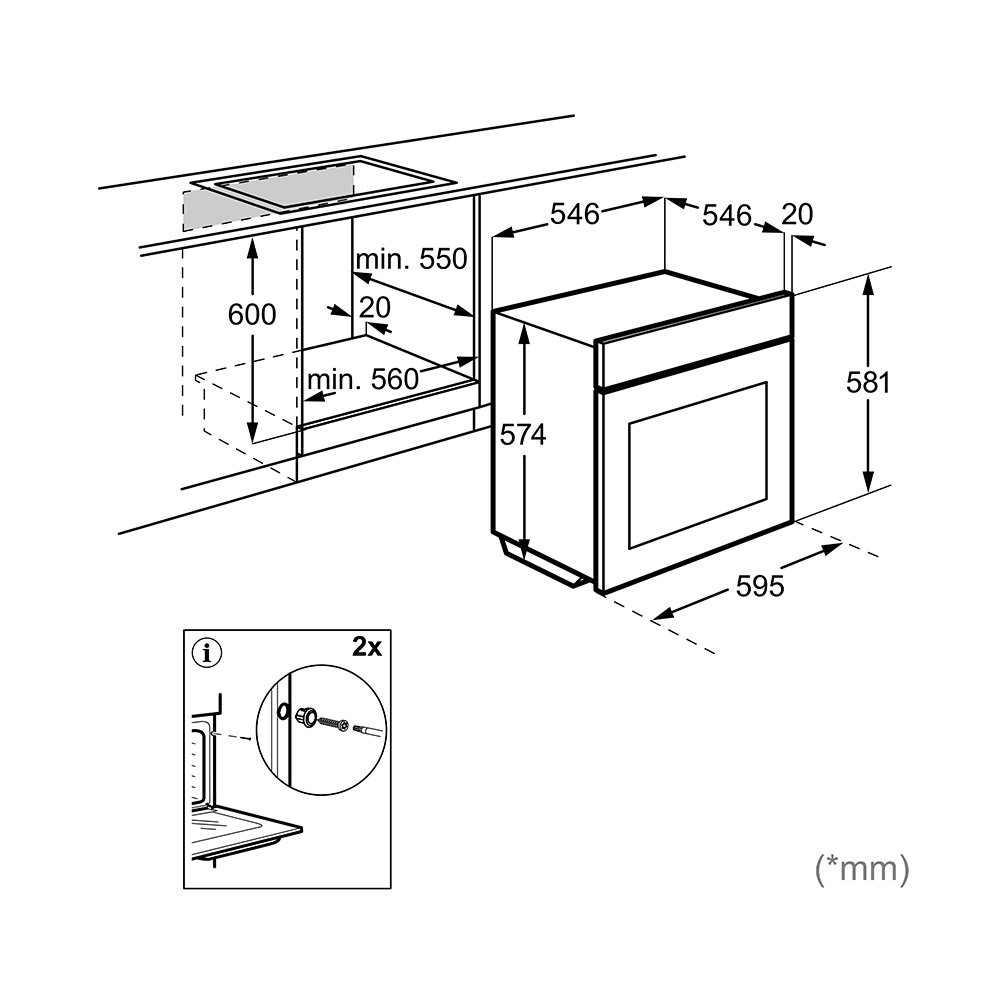 546
546
20
min. 550
600
20
min. 560
574
581
595
i
2x
(*mm)